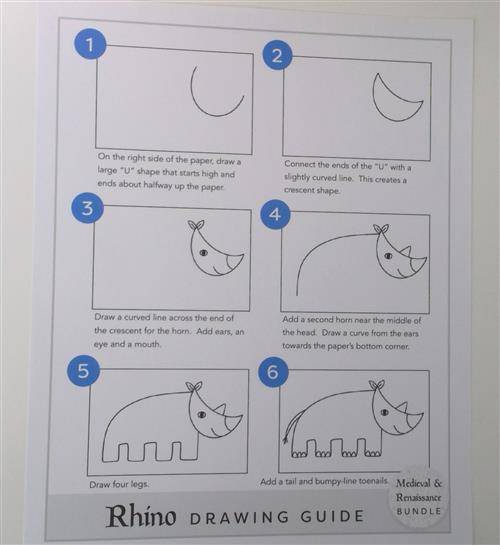 1

On the right side of the paper, draw a large "U" shape that starts high and ends about halfway up the paper.

2

Connect the ends of the "U" with a slightly curved line. This creates a crescent shape.

3

Draw a curved line across the end of the crescent for the horn. Add ears, an eye and a mouth.

4

Add a second horn near the middle of the head. Draw a curve from the ears towards the paper's bottom corner.

5

Draw four legs.

6

Add a tail and bumpy-line toenails.

Medieval & Renaissance BUNDLE

Rhino DRAWING GUIDE